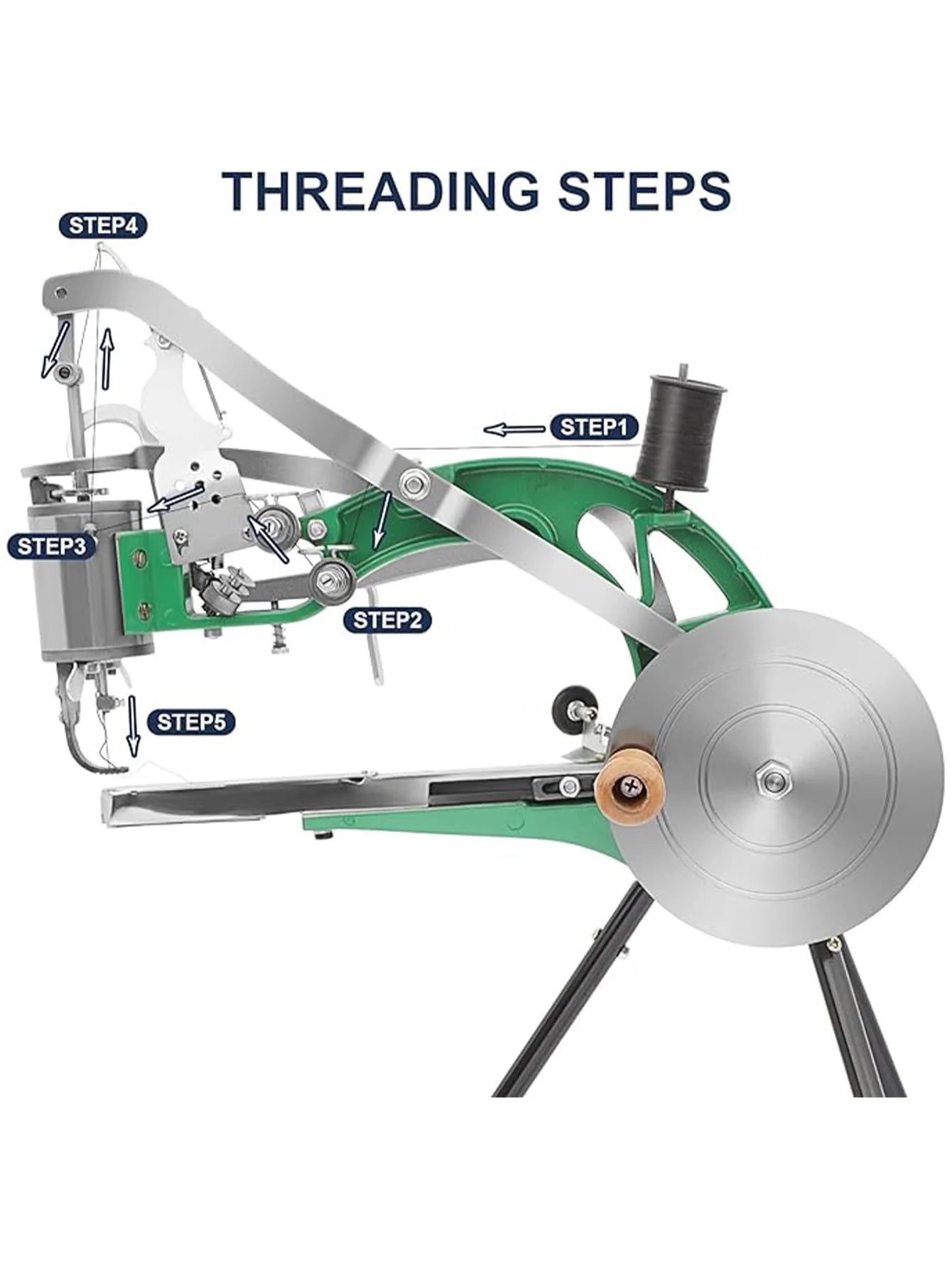 THREADING STEPS

STEP4

STEP1

STEP3

STEP2

STEP5